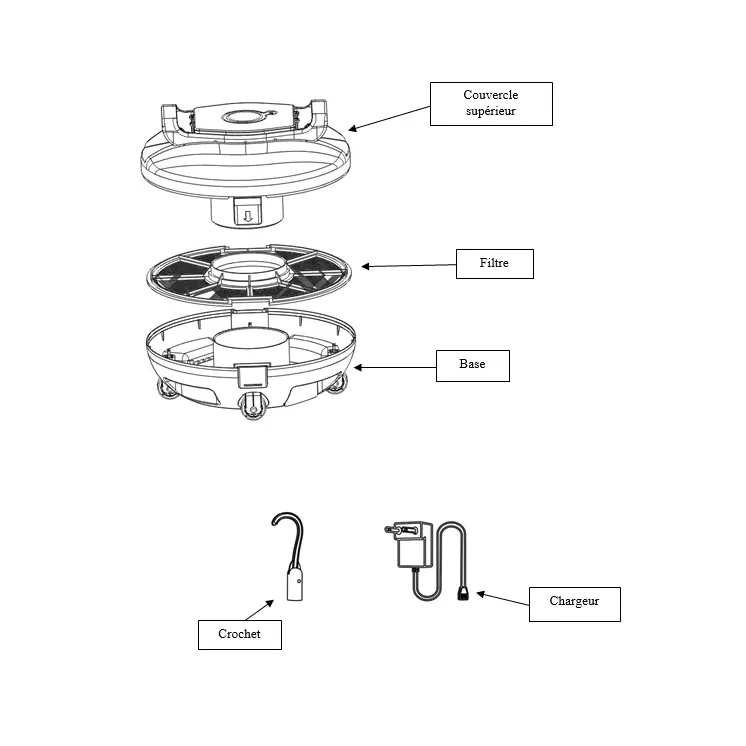 Couvercle supérieur

Filtre

Base

Crochet

Chargeur